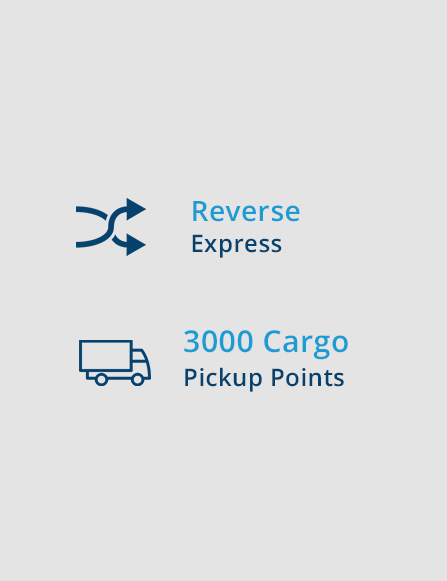 Reverse
Express

3000 Cargo
Pickup Points